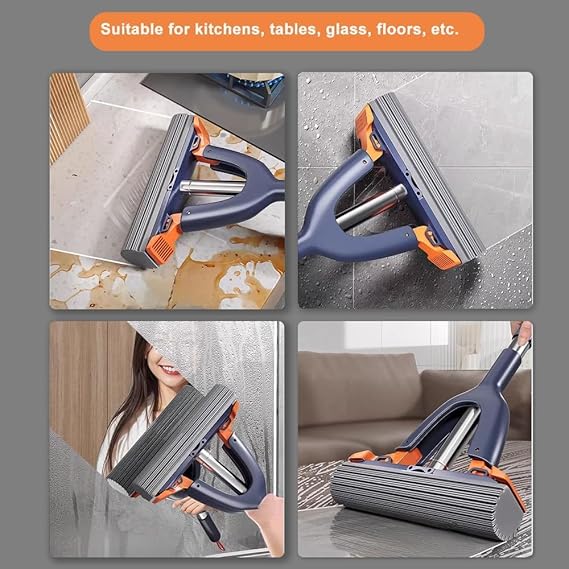 Suitable for kitchens, tables, glass, floors, etc.