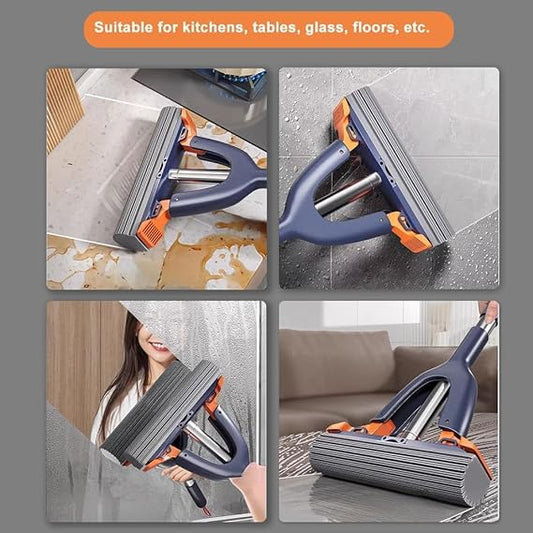 Suitable for kitchens, tables, glass, floors, etc.